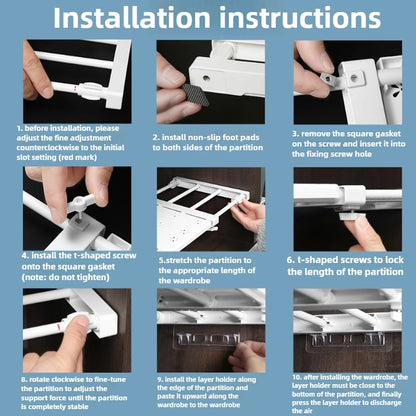 Installation instructions

1. before installation, please adjust the fine adjustment counterclockwise to the initial slot setting (red mark)

2. install non-slip foot pads to both sides of the partition

3. remove the square gasket on the screw and insert it into the fixing screw hole

4. install the t-shaped screw onto the square gasket (note: do not tighten)

5.stretch the partition to the appropriate length of the wardrobe

6. t-shaped screws to lock the length of the partition

8. rotate clockwise to fine-tune the partition to adjust the support force until the partition is completely stable

9. install the layer holder along the edge of the partition and paste it upward along the wardrobe to the wardrobe

10. after installing the wardrobe, the layer holder must be close to the bottom of the partition, and finally press the layer holder to discharge the air