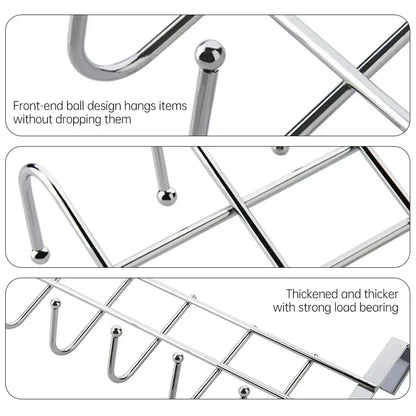 Front-end ball design hangs items without dropping them

Thickened and thicker with strong load bearing