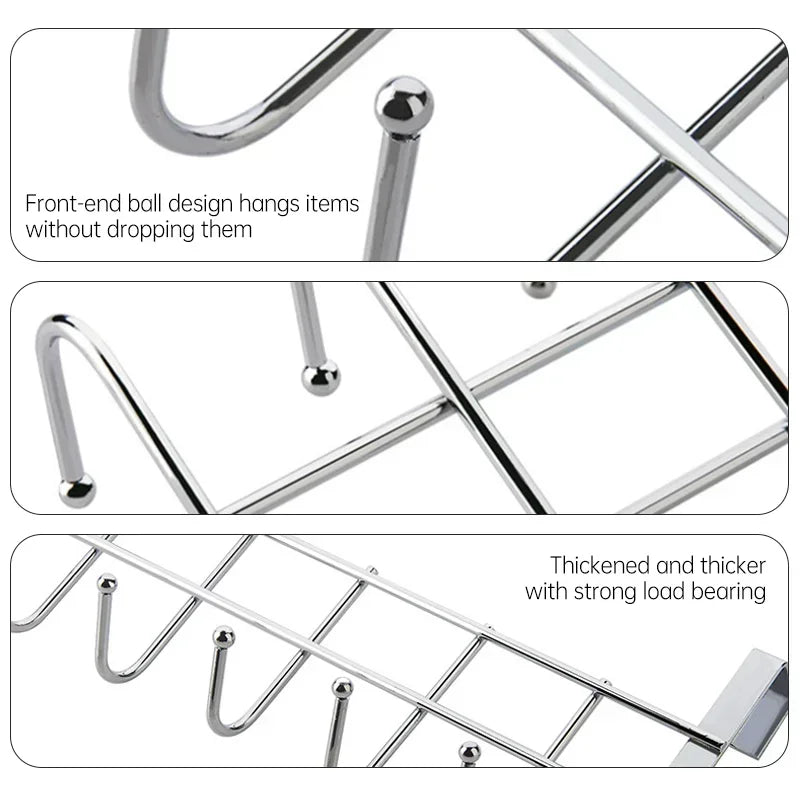 Front-end ball design hangs items without dropping them

Thickened and thicker with strong load bearing